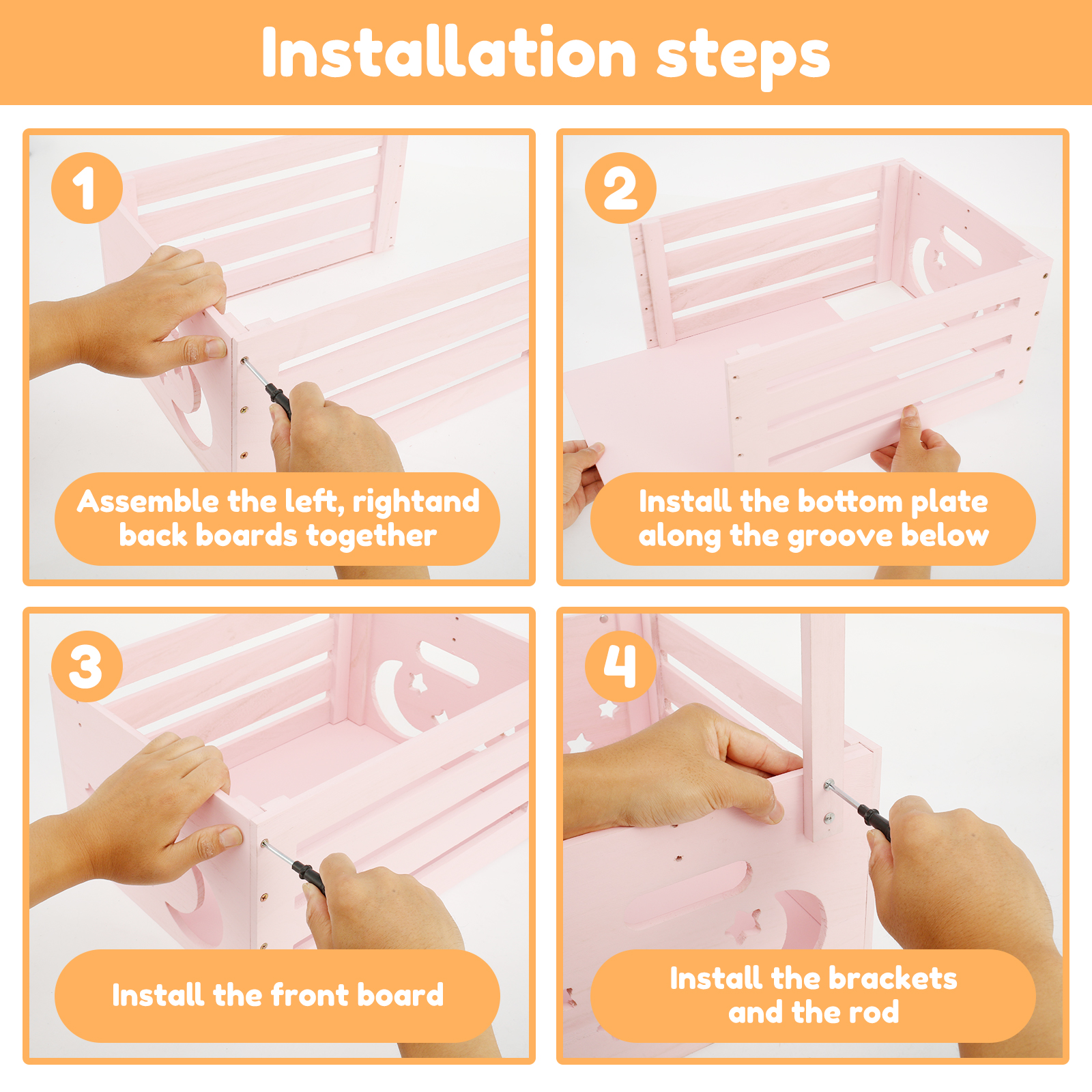 Installation steps

1

Assemble the left, rightand back boards together

2

Install the bottom plate along the groove below

3

Install the front board

4

Install the brackets and the rod